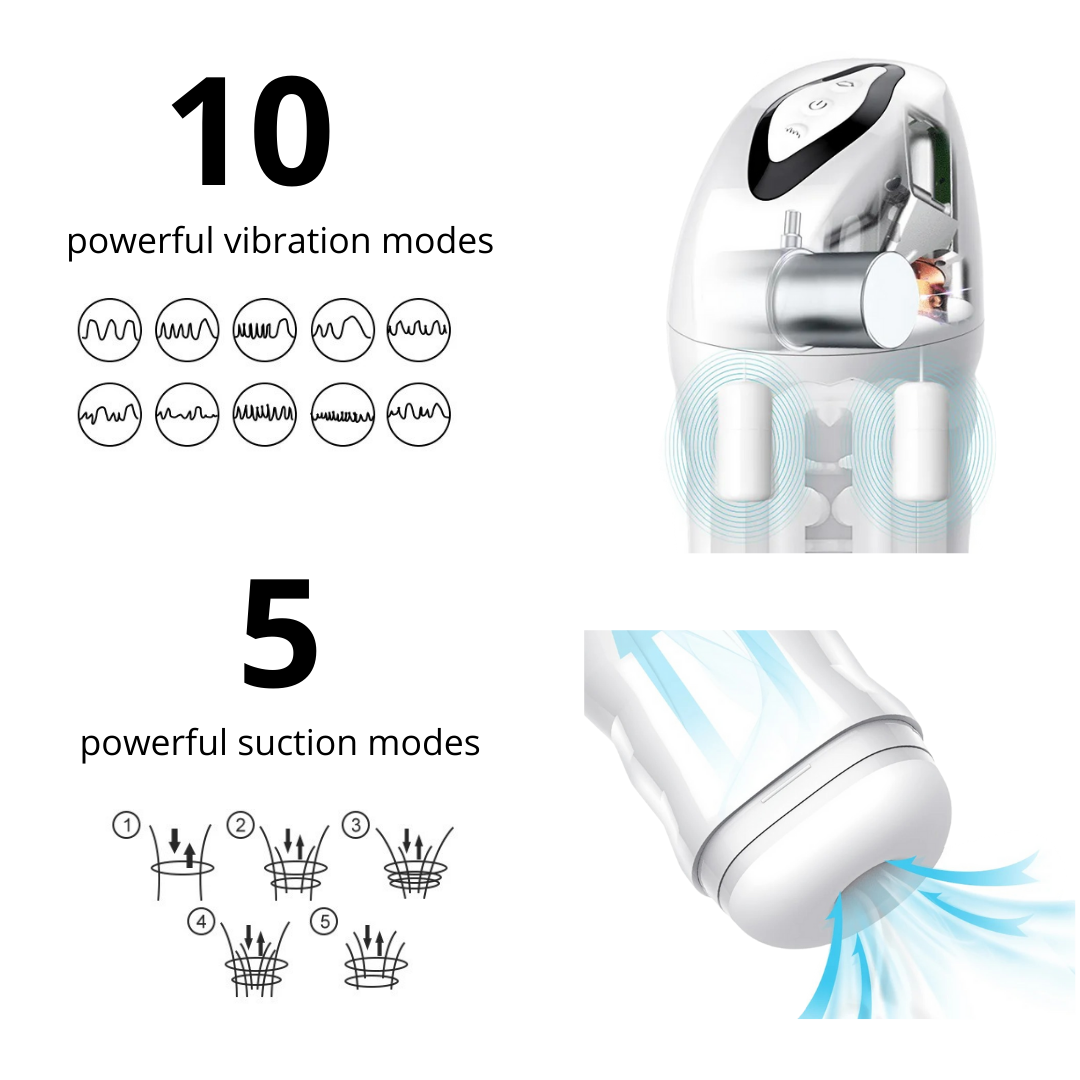 10
powerful vibration modes

5
powerful suction modes

①
②
③
④
⑤